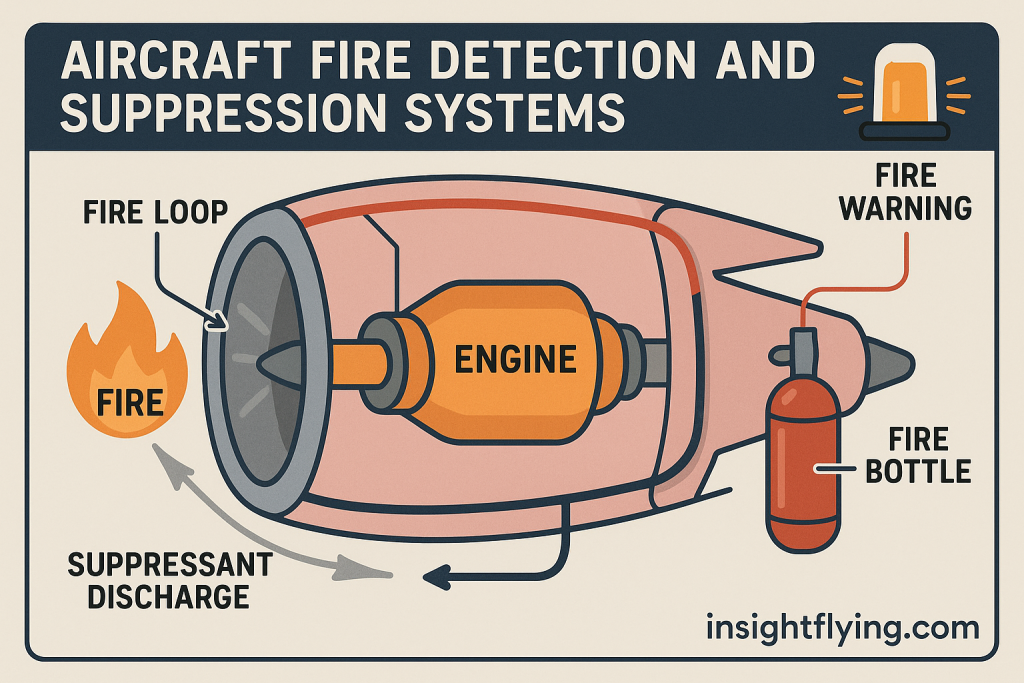 AIRCRAFT FIRE DETECTION AND SUPPRESSION SYSTEMS

FIRE LOOP

FIRE WARNING

FIRE

ENGINE

FIRE BOTTLE

SUPPRESSANT DISCHARGE

insightflying.com