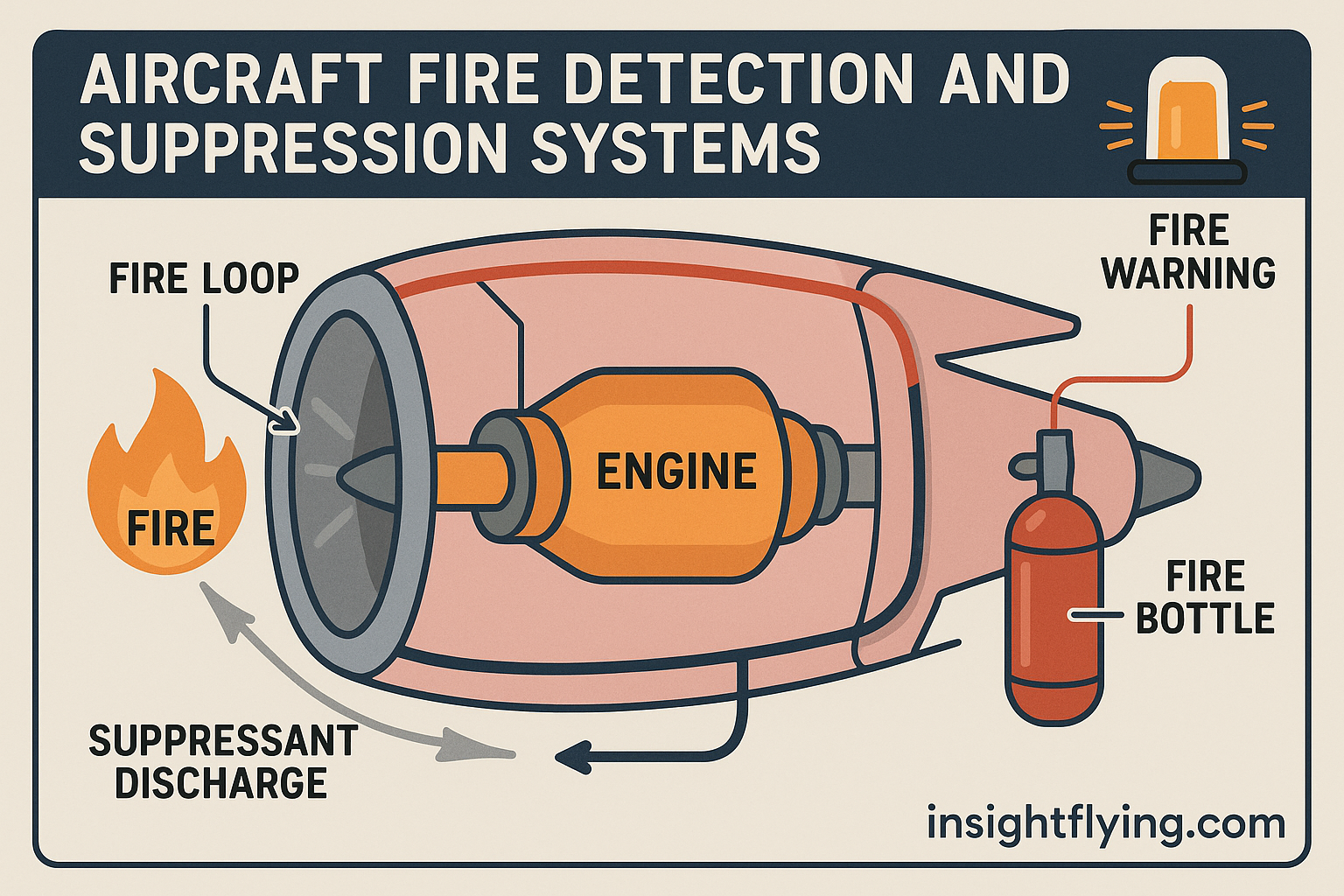 AIRCRAFT FIRE DETECTION AND SUPPRESSION SYSTEMS

FIRE LOOP

FIRE WARNING

FIRE

ENGINE

FIRE BOTTLE

SUPPRESSANT DISCHARGE

insightflying.com